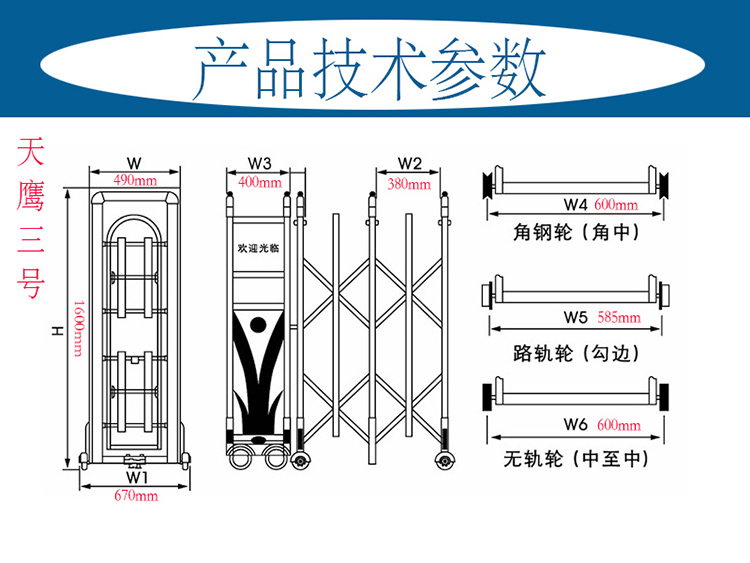 产品技术参数

天鹰三号

W
490mm
H
1600mm
W1
670mm

W3
400mm
欢迎光临

W2
380mm

W4 600mm
角钢轮（角中）

W5 585mm
路轨轮（勾边）

W6 600mm
无轨轮（中至中）